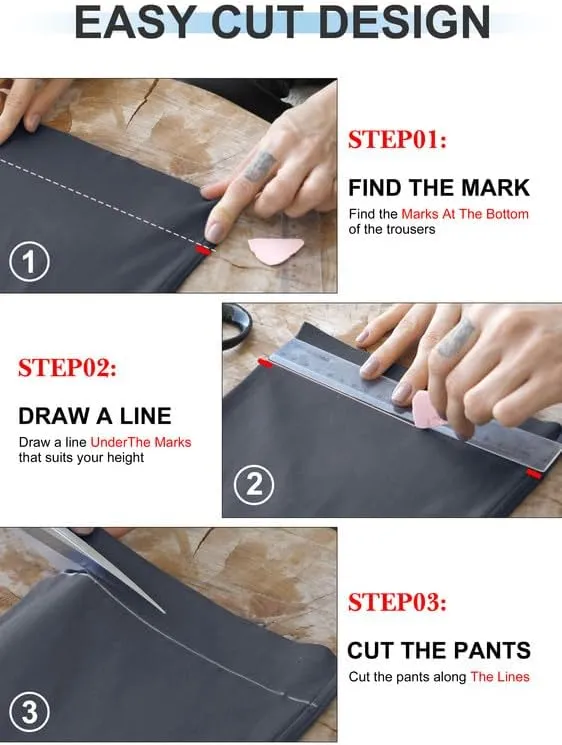 EASY CUT DESIGN

1

STEP01:

FIND THE MARK

Find the Marks At The Bottom of the trousers

STEP02:

DRAW A LINE

Draw a line UnderThe Marks that suits your height

2

3

STEP03:

CUT THE PANTS

Cut the pants along The Lines